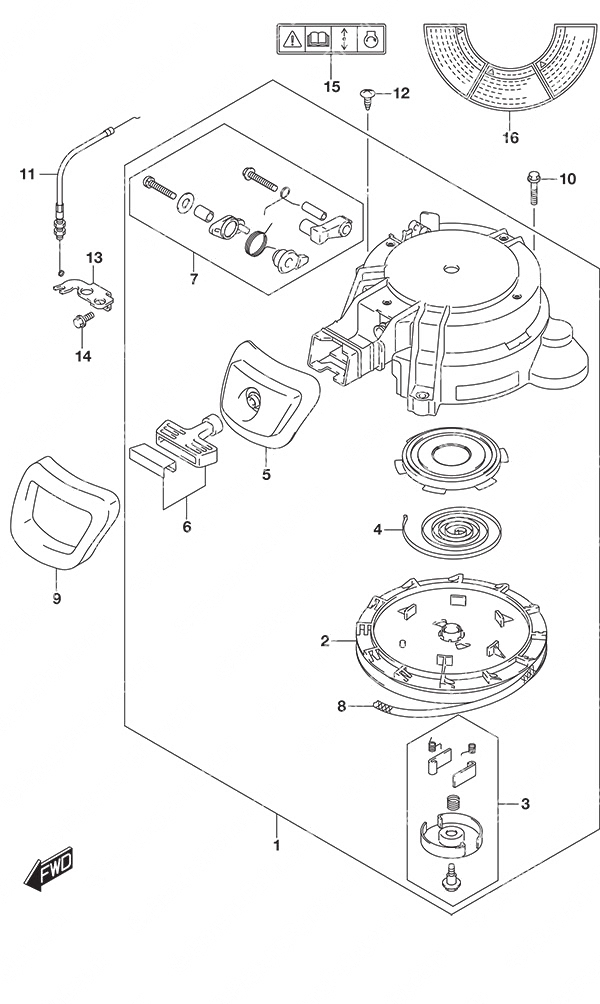 15
12
16
11
10
13
7
14
5
6
4
9
2
8
3
1
FWD