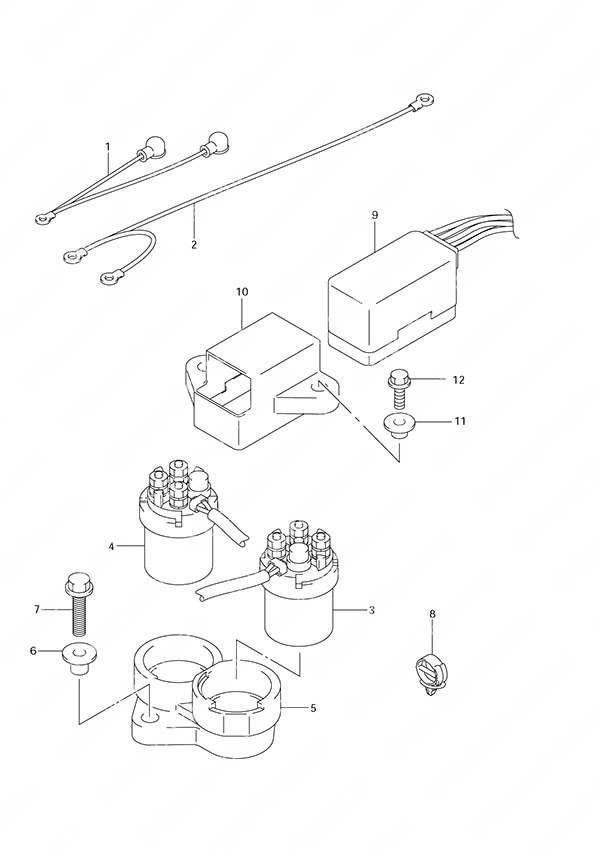 1
2
9
10
12
11
4
3
7
8
6
5