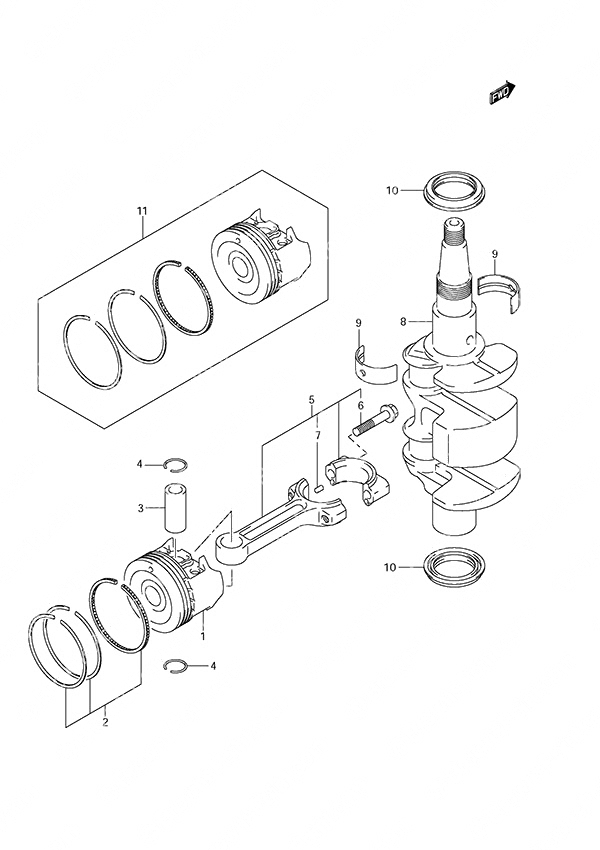 FWD

10

11

9

8

9

5

6

7

4

3

10

1

4

2