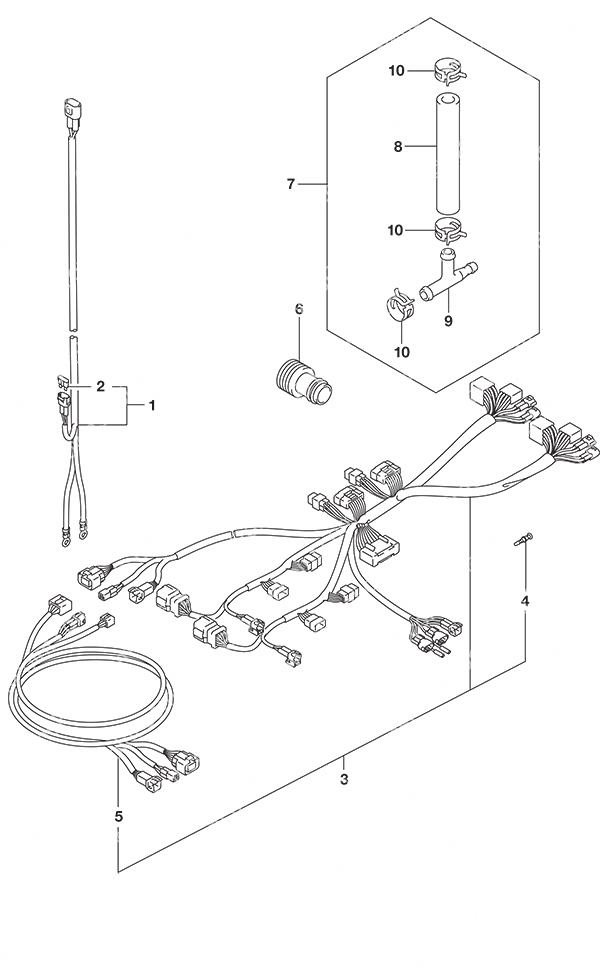 10
8
7
10
9
10
6
2
1
4
3
5