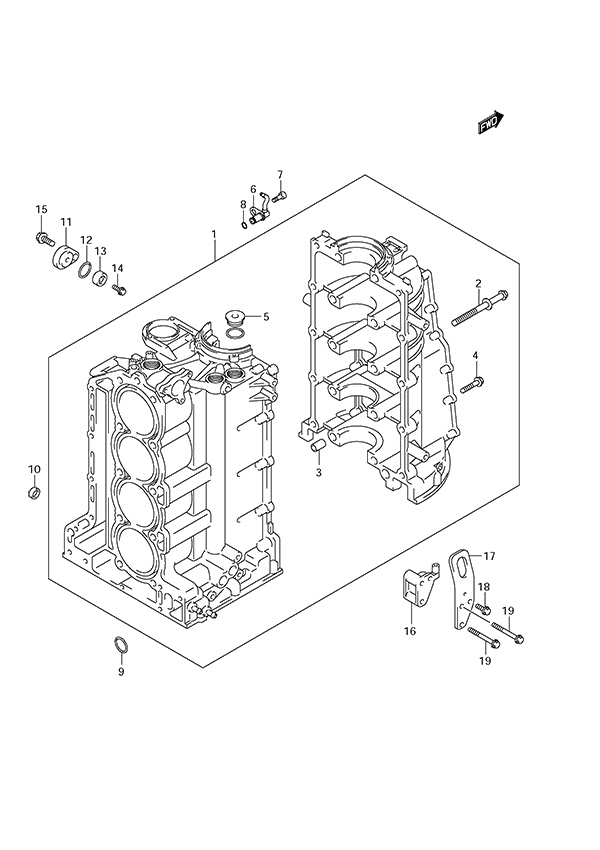 FWD
7
6
8
15
11
12
13
14
1
5
2
4
3
10
17
18
19
16
19
9