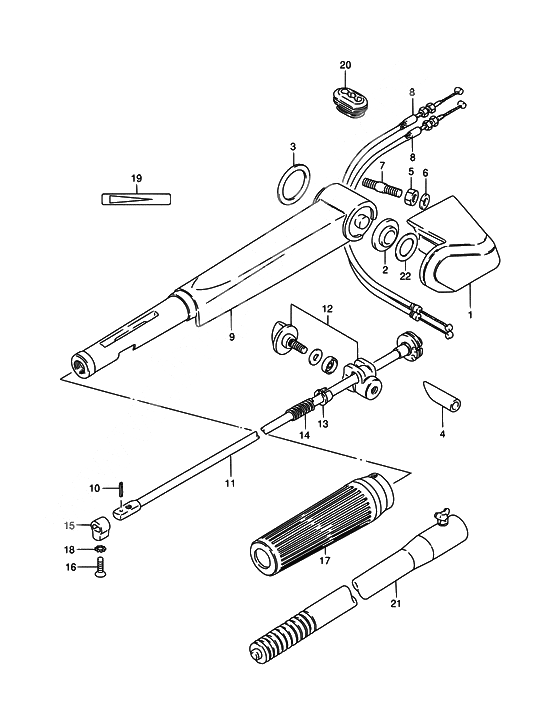 20
8
8
3
7
5
6
19
2
22
1
9
12
4
14
13
11
10
15
18
16
17
21