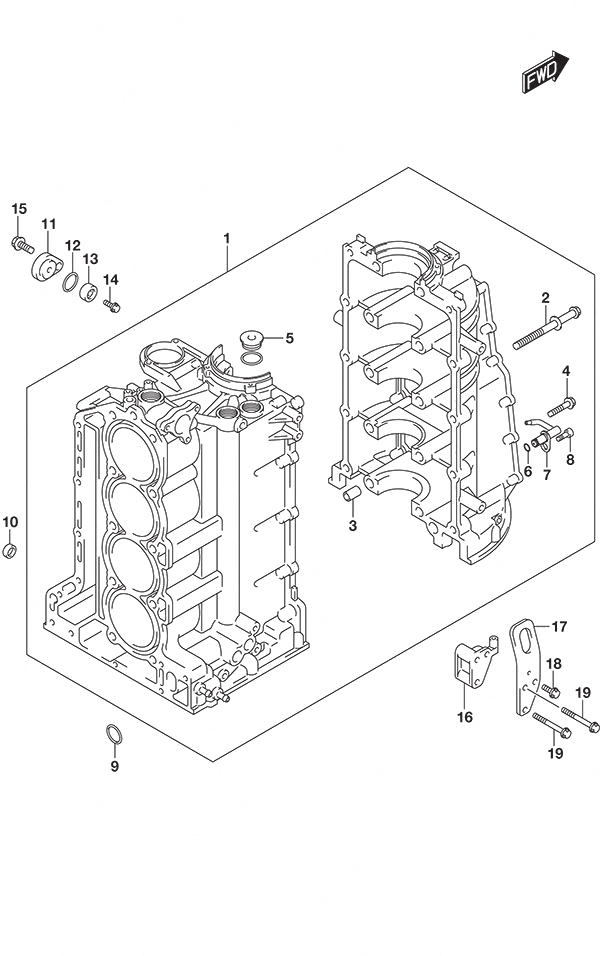 FWD

15
11
12
13
14
1
5
2
4
6
7
8
3
10
17
18
19
16
19
9