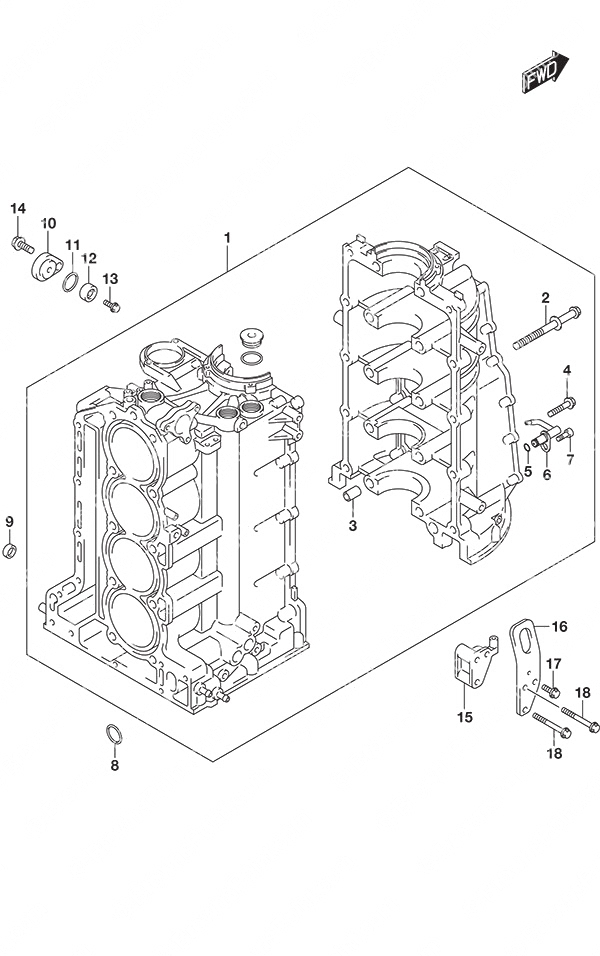 FWD

14
10
11
12
13
1
2
4
5
6
7
3
9
16
17
18
15
18
8