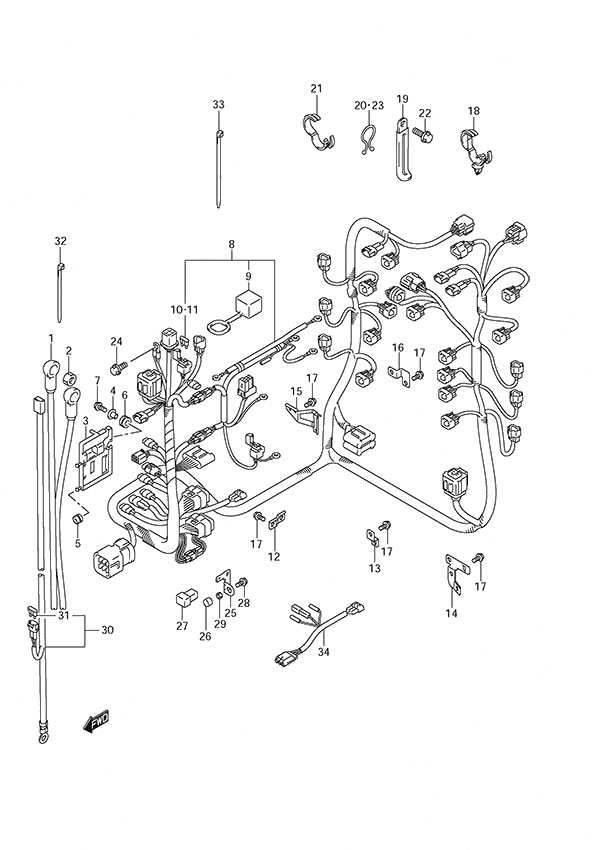 33
21
20·23
19
22
18
32
8
9
10·11
1
2
24
7
4
6
3
5
16
17
15
17
17
12
13
17
14
17
27
26
29
25
28
31
30
34
FWD