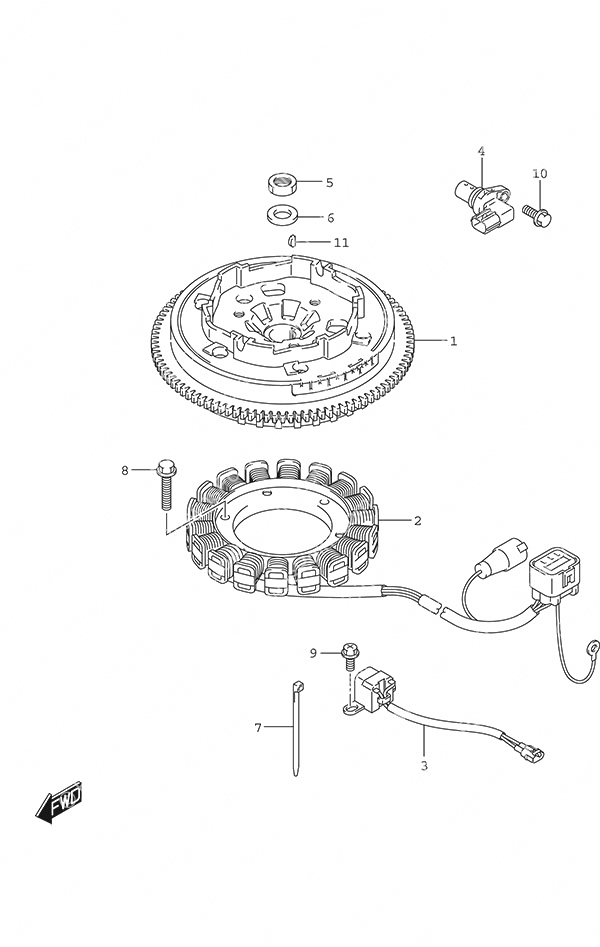 4
10
5
6
11
1
8
2
9
7
3
FWD