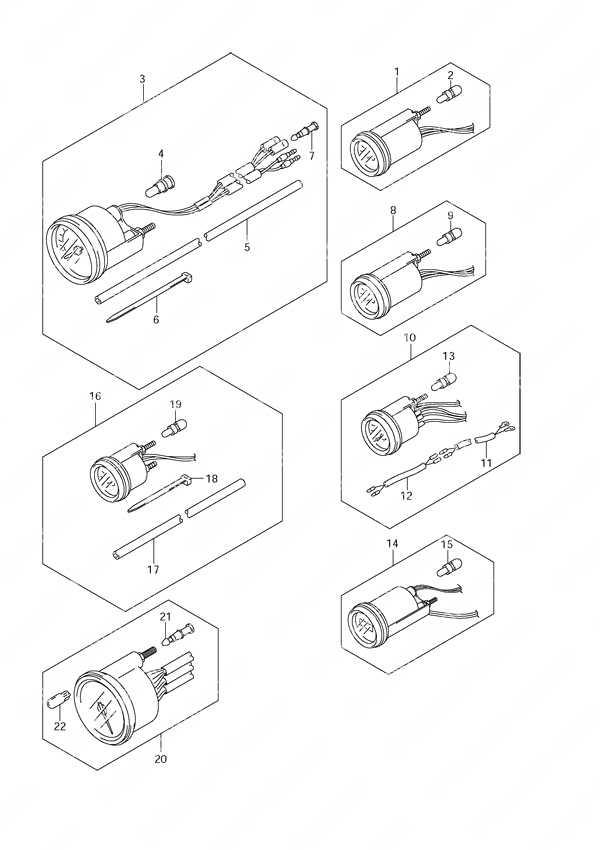 3
4
7
5
6
1
2
8
9
10
13
11
12
16
19
18
17
14
15
21
22
20