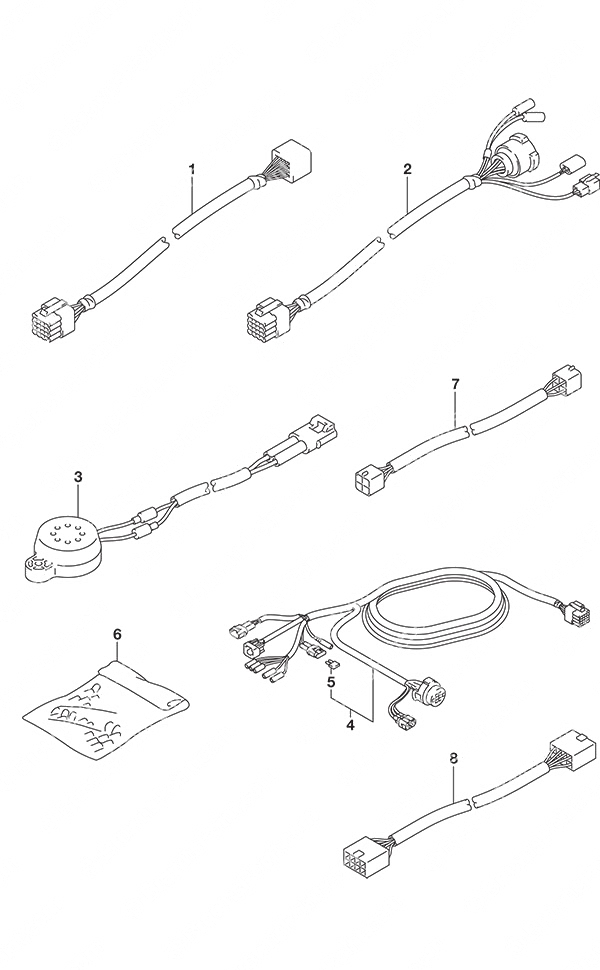 1
2
7
3
6
5
4
8