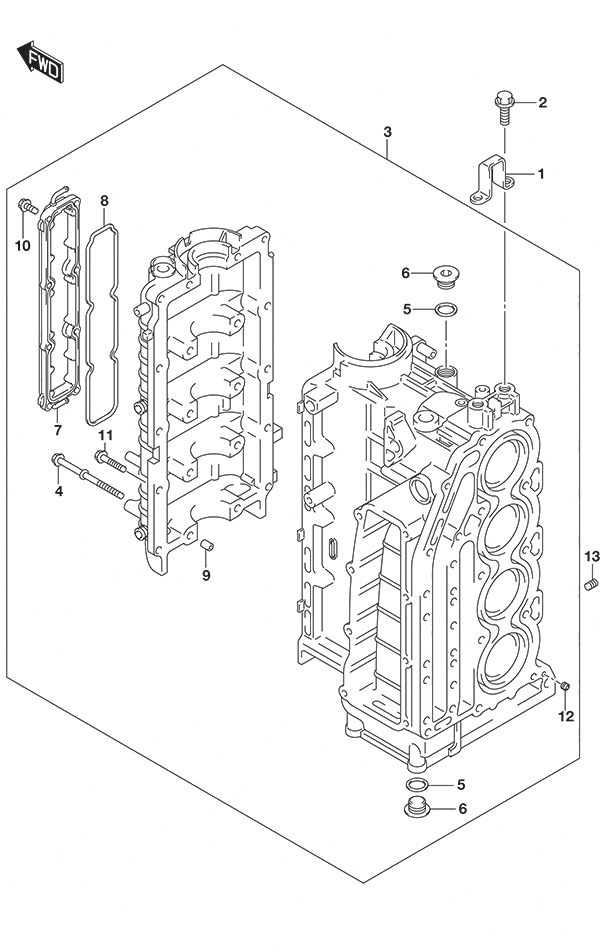 FWD

2
3
1
8
10
6
5
7
11
4
9
13
12
5
6