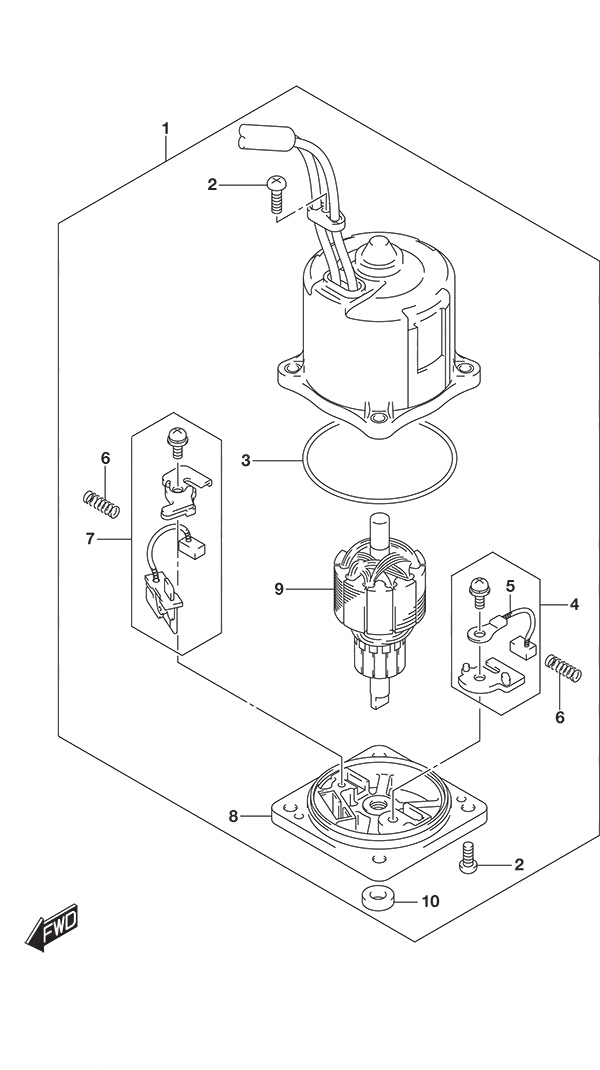 1
2
3
6
7
9
5
4
6
8
2
10
FWD