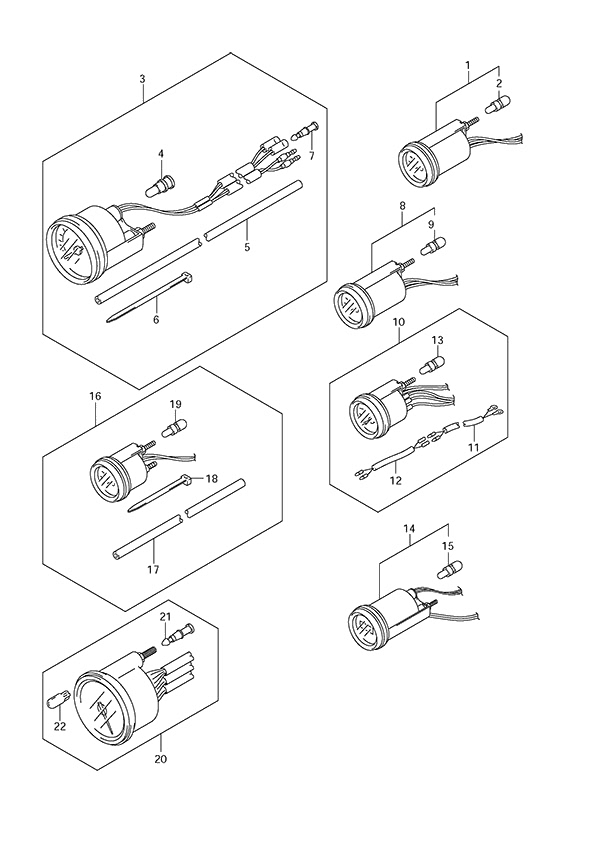 3
4
7
5
6
1
2
8
9
10
13
11
12
16
19
18
17
14
15
21
22
20