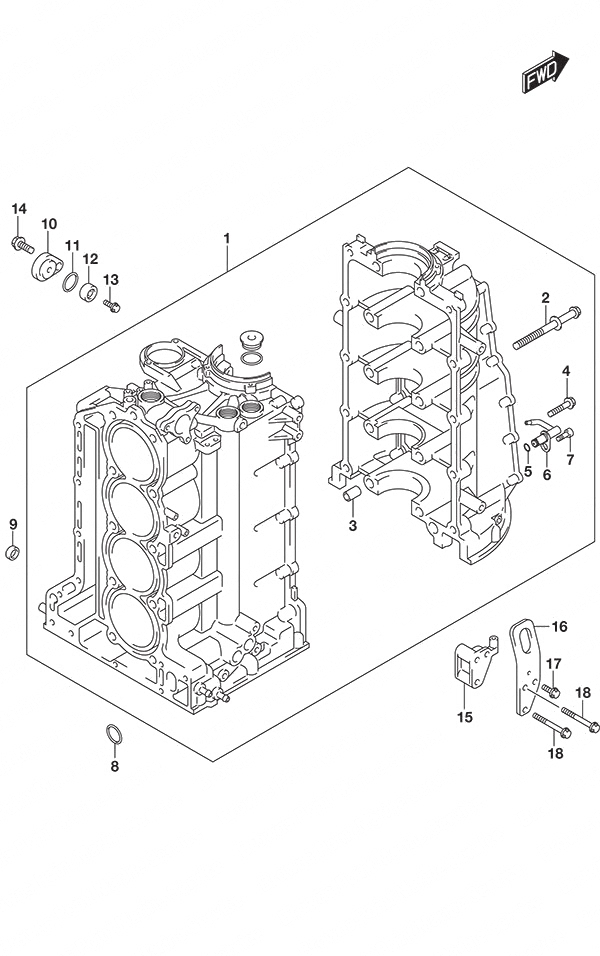 FWD

14
10
11
12
13
1
2
4
5
6
7
3
9
16
17
18
15
18
8