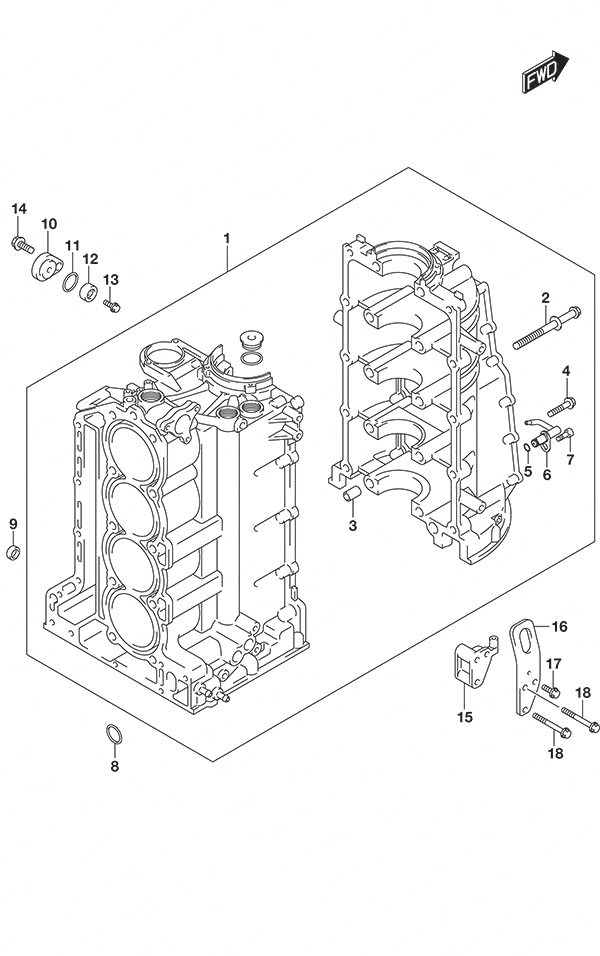 FWD

14
10
11
12
13
1
2
4
5
6
7
3
9
16
17
18
15
18
8