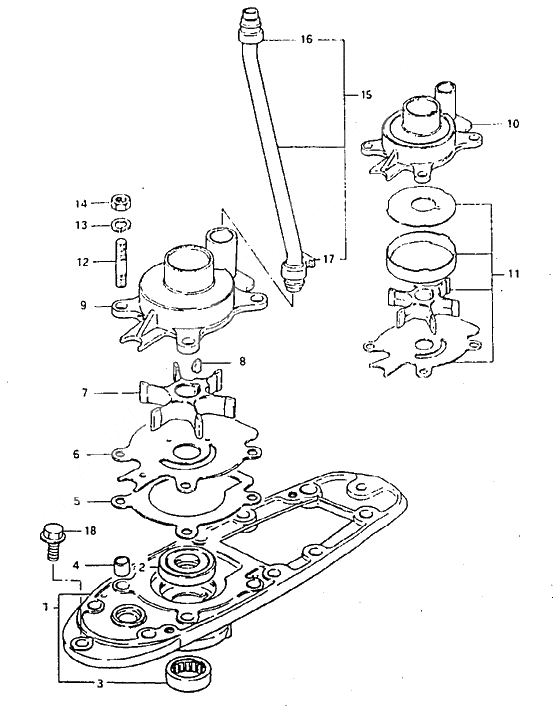 16
15
10
14
13
12
17
11
9
8
7
6
5
18
4
2
1
3