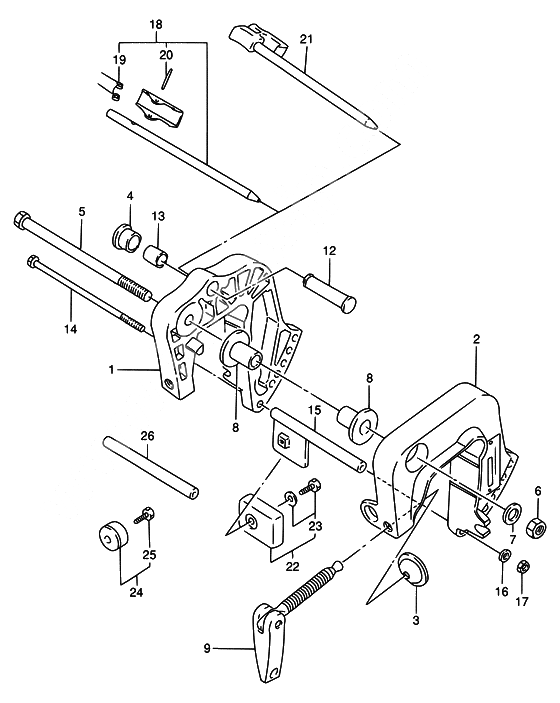 18
19
20
21
4
5
13
12
14
1
2
8
8
15
26
6
7
23
22
25
24
16
17
3
9