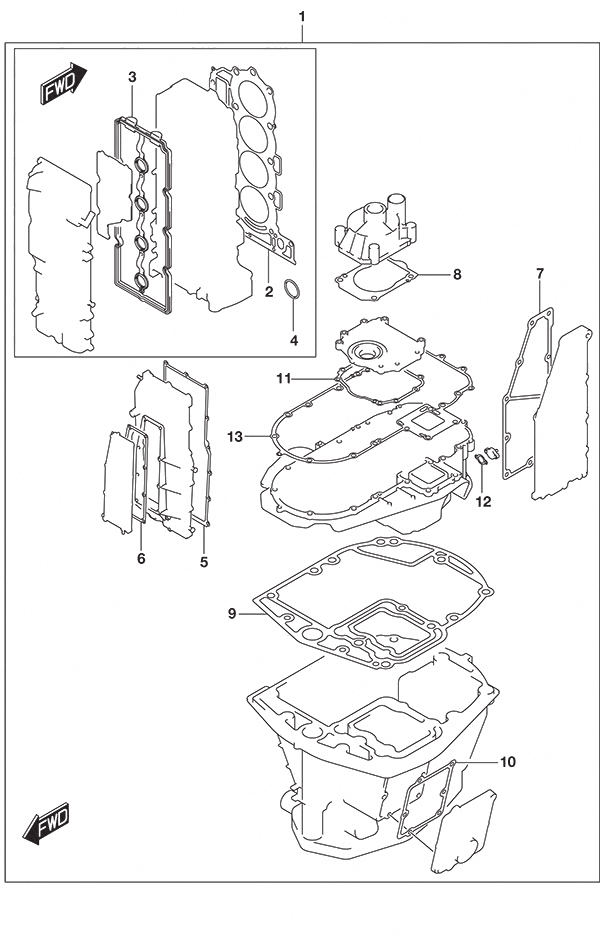 1
FWD
3
2
4
8
7
11
13
12
6
5
9
10
FWD