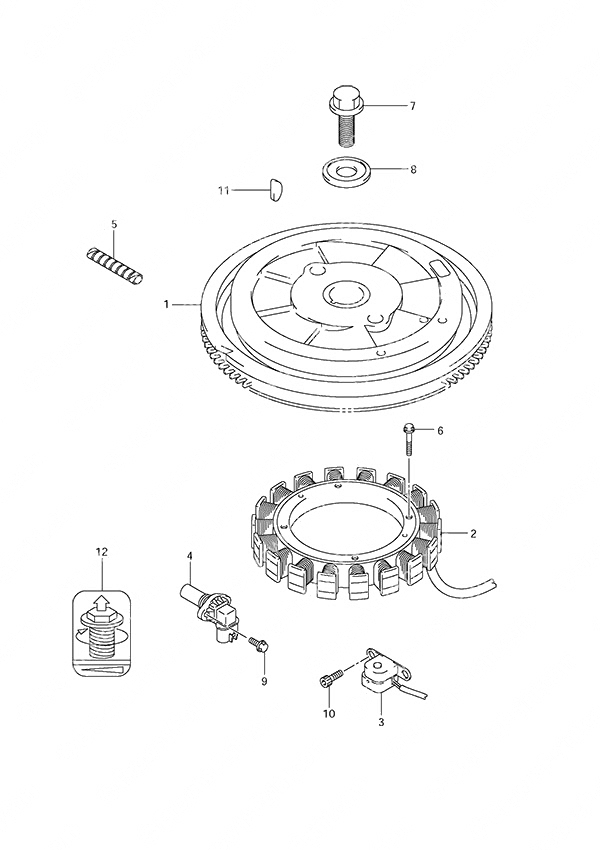 7
8
11
5
1
6
2
12
4
9
10
3