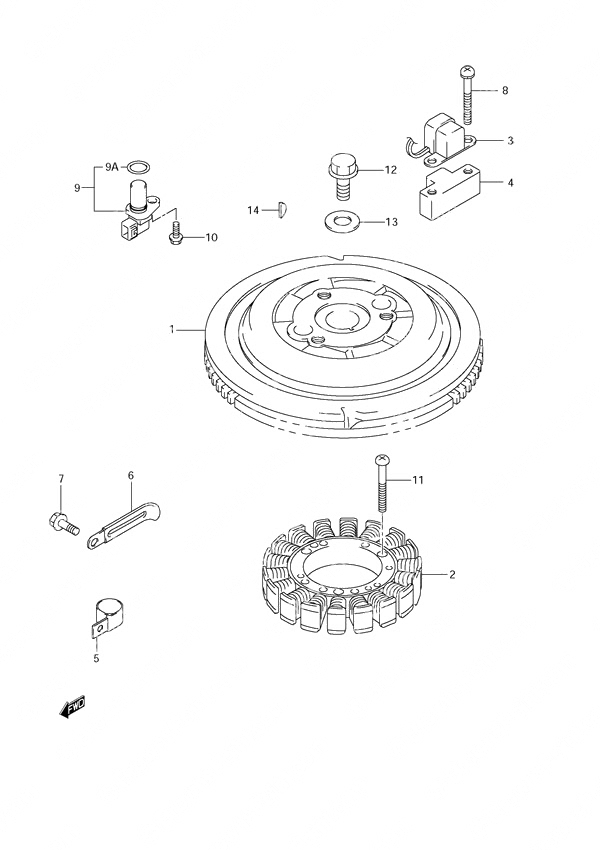 8
3
9A
9
12
4
14
13
10
1
7
6
11
2
5
FWD