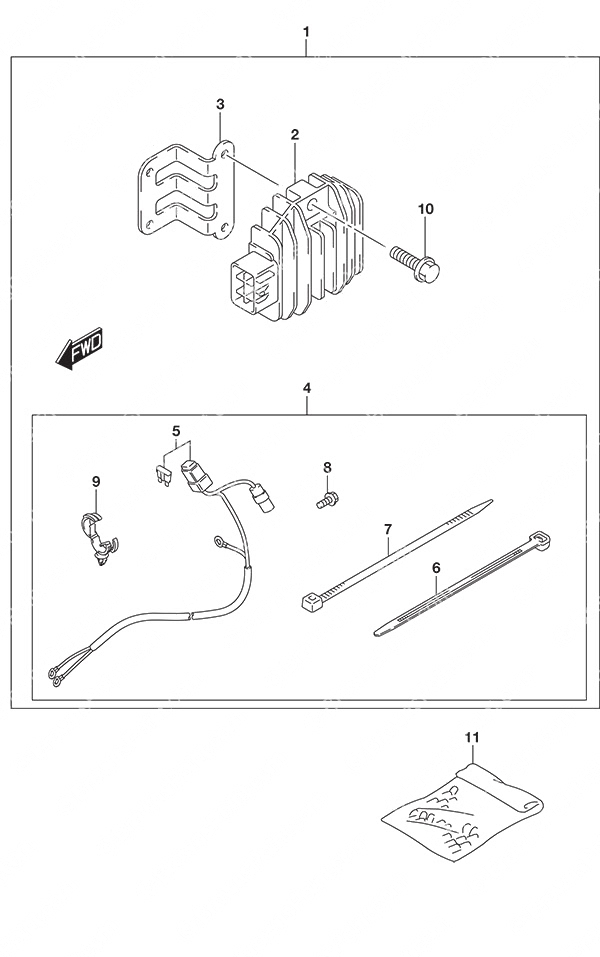 1
3
2
10
FWD
4
5
8
9
7
6
11