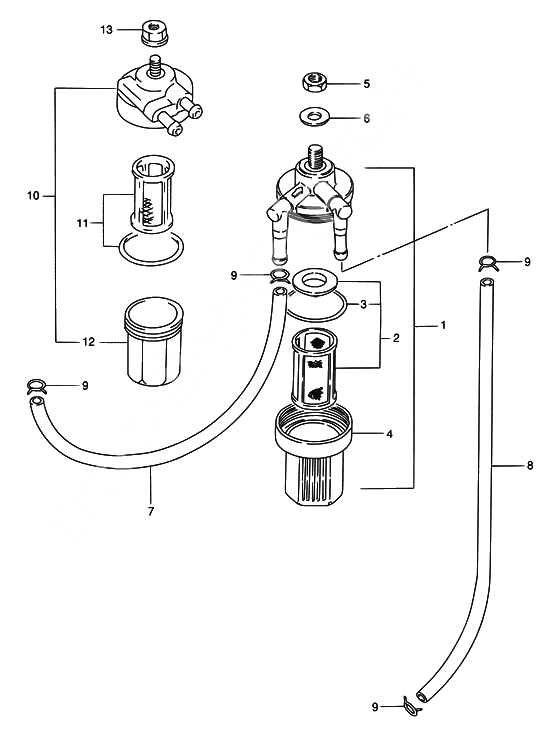 13
5
6
10
11
9
9
3
2
1
12
9
4
7
8
9