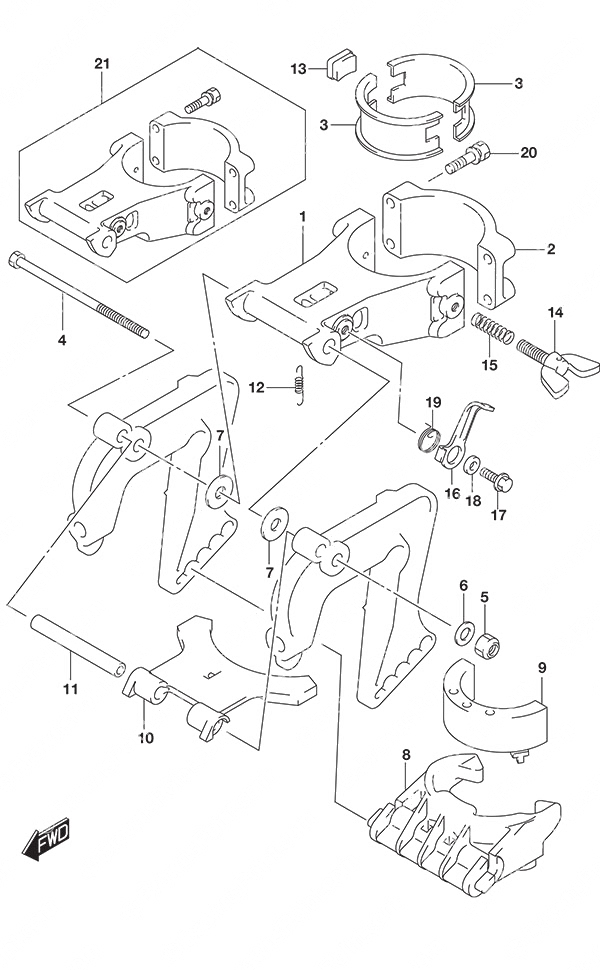 21
13
3
3
20
1
2
4
14
15
12
19
7
16
18
17
7
6
5
9
11
10
8
FWD