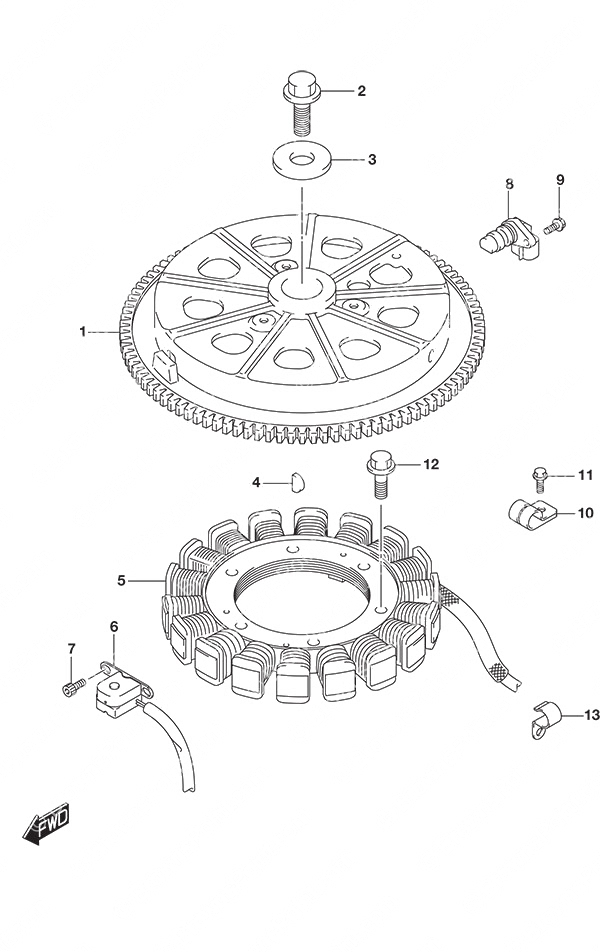 2
3
8
9
1
4
12
11
10
5
6
7
13
FWD