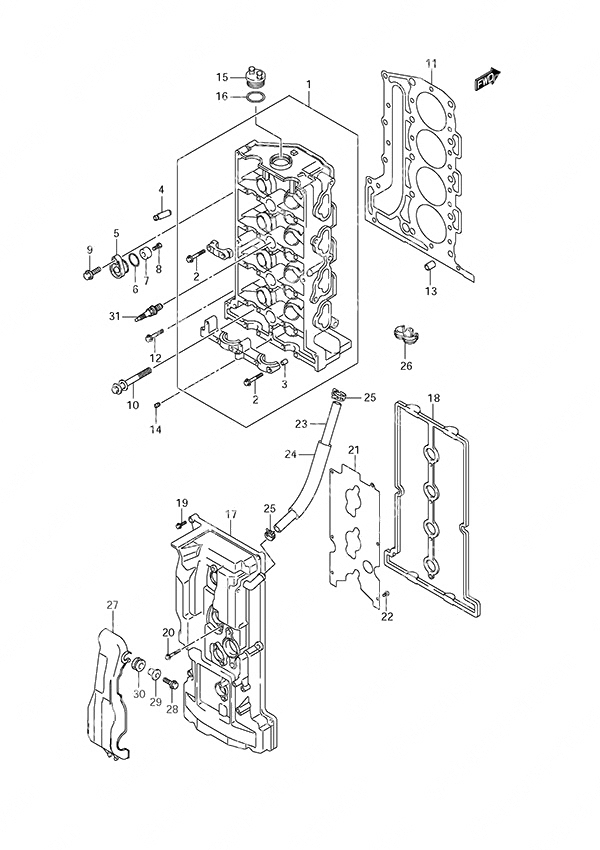 15
16
1
11
FWD
4
5
9
6
7
8
2
13
31
12
26
3
10
2
14
25
23
18
24
21
19
17
25
22
27
20
30
29
28