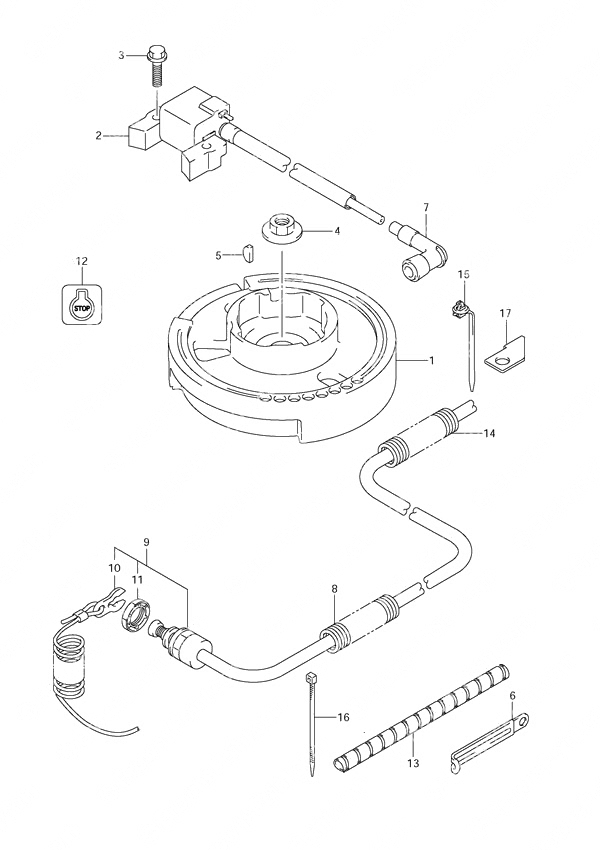 3
2
7
4
5
12
STOP
15
17
1
14
9
10
11
8
16
13
6