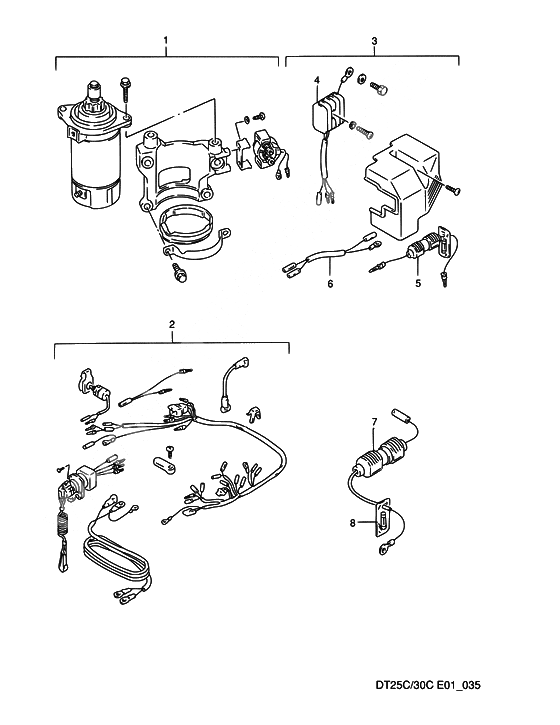 1
3
4
6
5
2
7
8
DT25C/30C E01_035