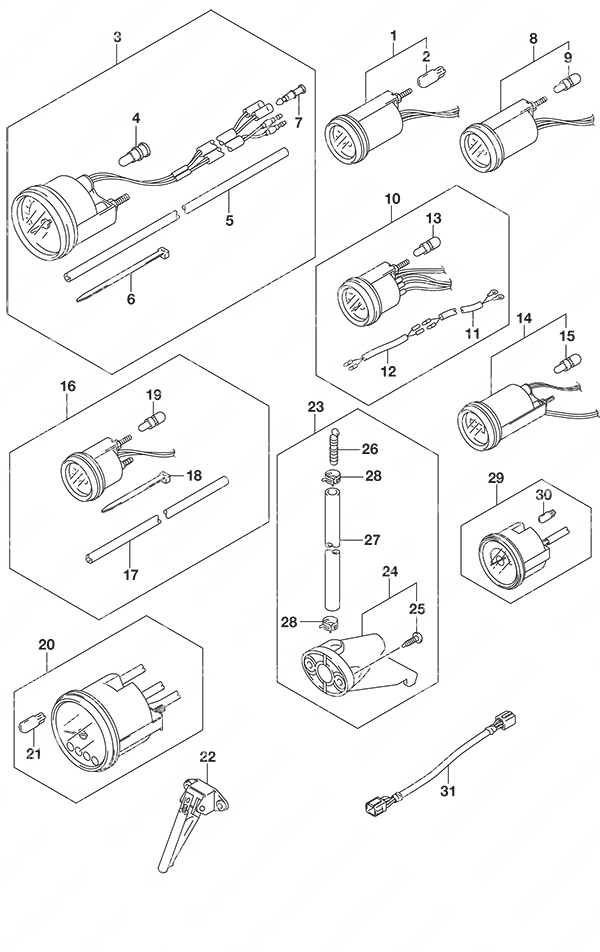 3
4
7
5
6
1
2
8
9
10
13
11
12
14
15
16
19
18
17
23
26
28
27
24
25
28
29
30
20
21
22
31