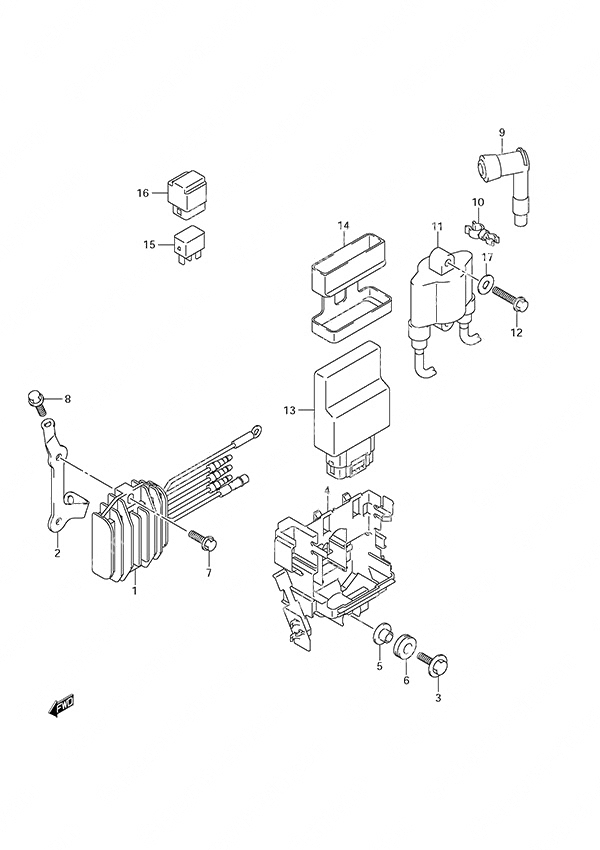 9

16

10

14

11

15

17

12

8

13

4

2

7

1

5

6

3

FWD