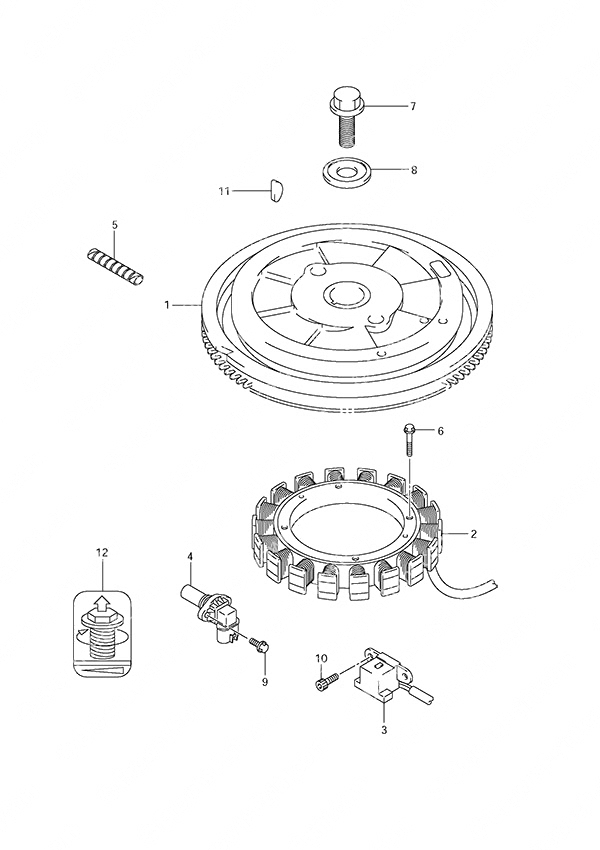 7
8
11
5
1
6
2
12
4
9
10
3