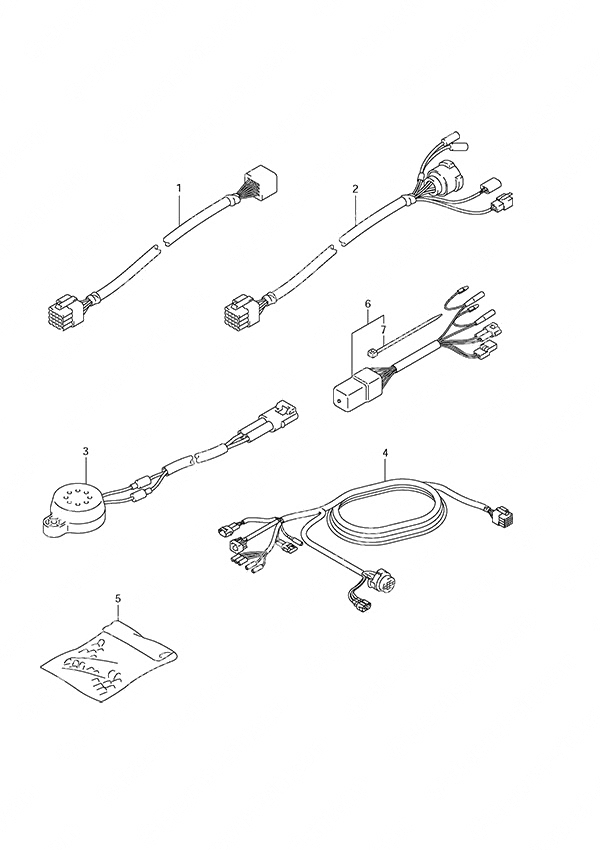 1
2
6
7
3
4
5