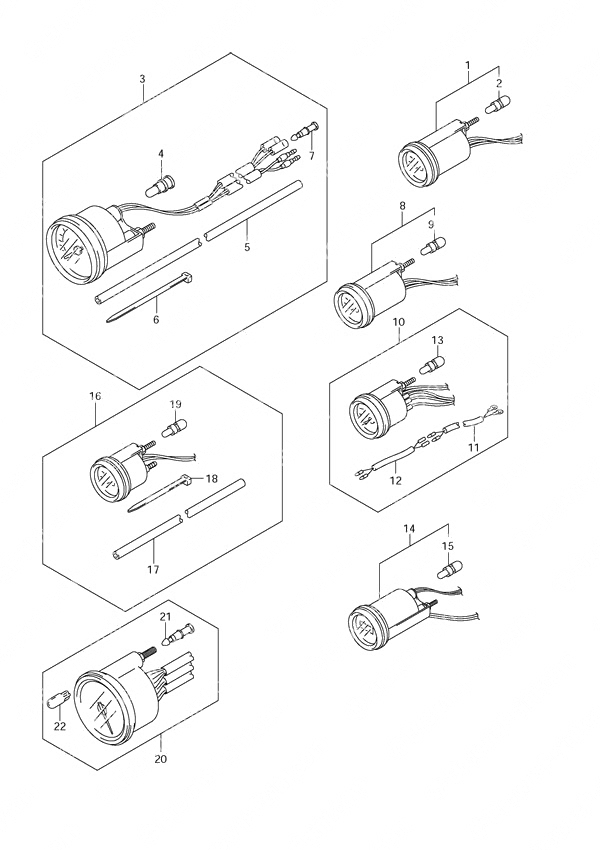 3
4
7
5
6
1
2
8
9
10
13
11
12
16
19
18
17
14
15
21
22
20