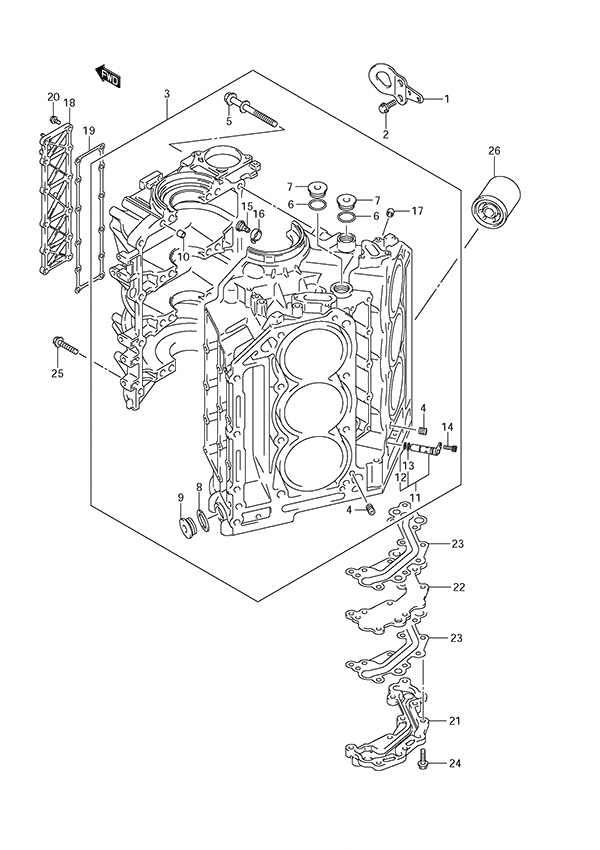 FWD
20
18
19
3
5
1
2
26
7
6
7
6
17
15
16
10
25
4
14
13
12
11
9
8
4
23
22
23
21
24