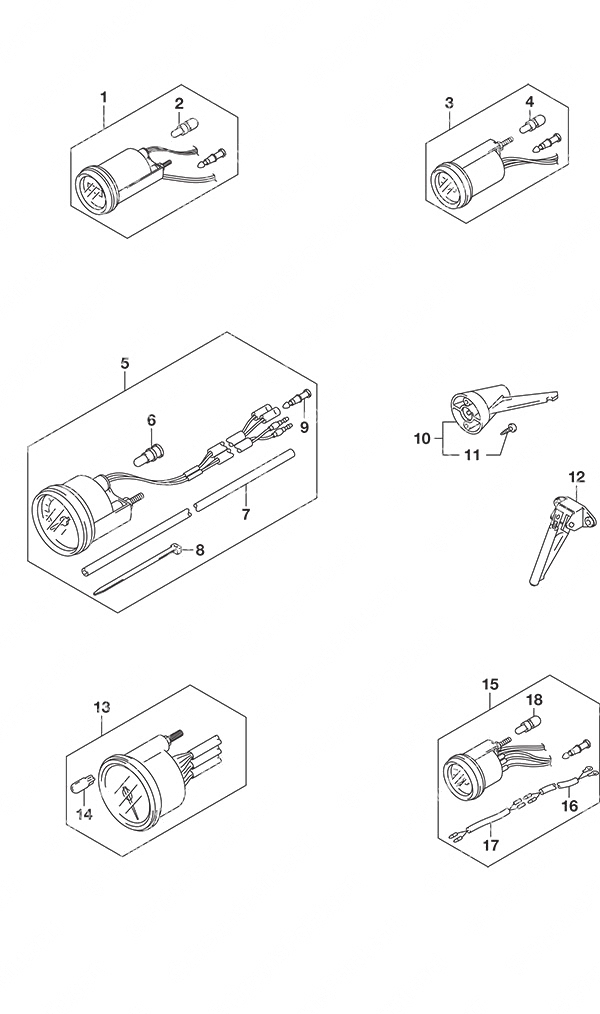 1
2
3
4
5
6
9
7
8
10
11
12
13
14
15
18
16
17