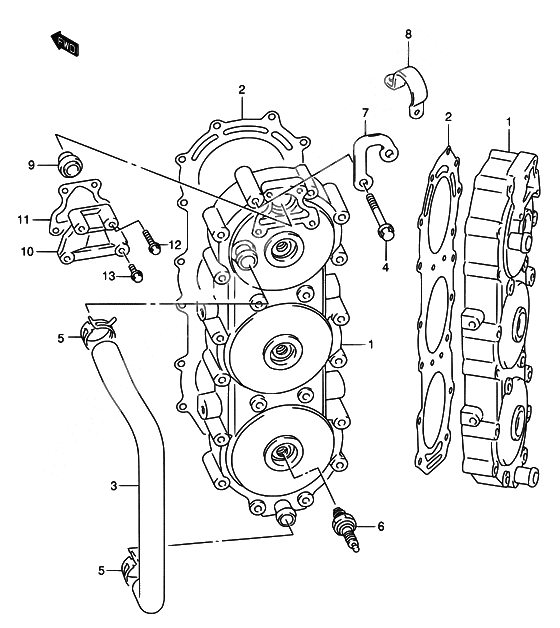 FWD

8

2

7

2

1

9

11

12

10

4

13

5

1

3

6

5