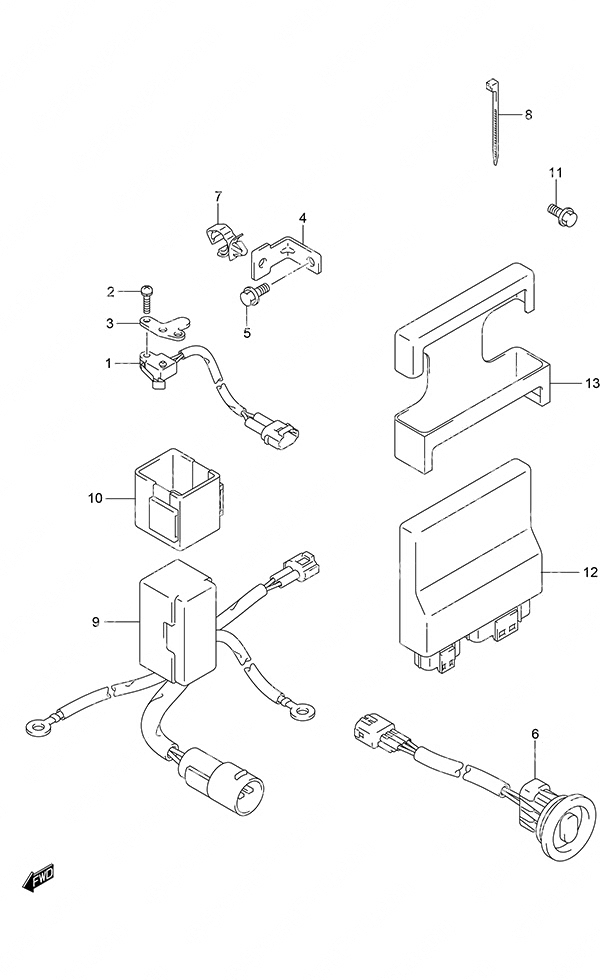 8
11
7
4
2
3
5
1
13
10
12
9
6
FWD