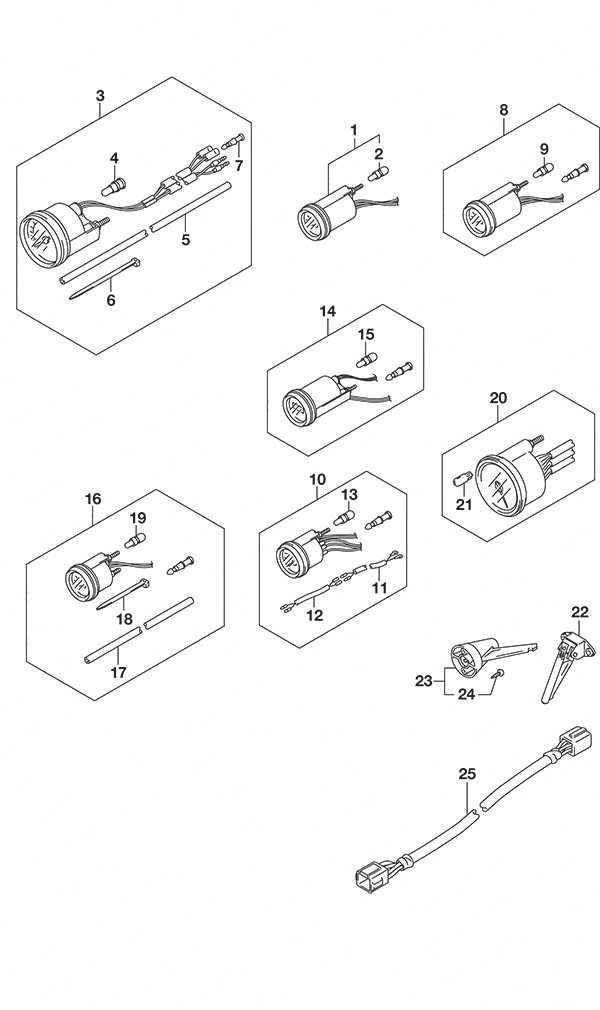 3
4
7
5
6
1
2
8
9
14
15
20
21
16
19
18
17
10
13
11
12
22
23
24
25