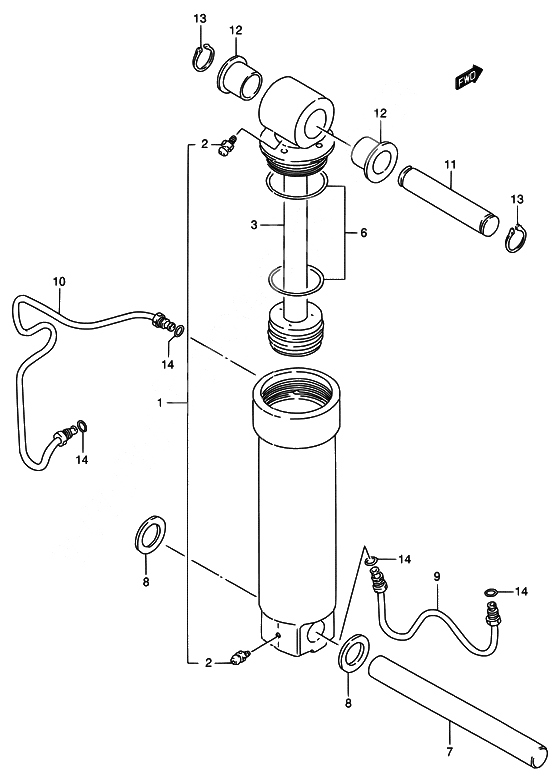 13
12
FWD
2
12
11
13
3
6
10
14
1
14
8
14
9
14
2
8
7