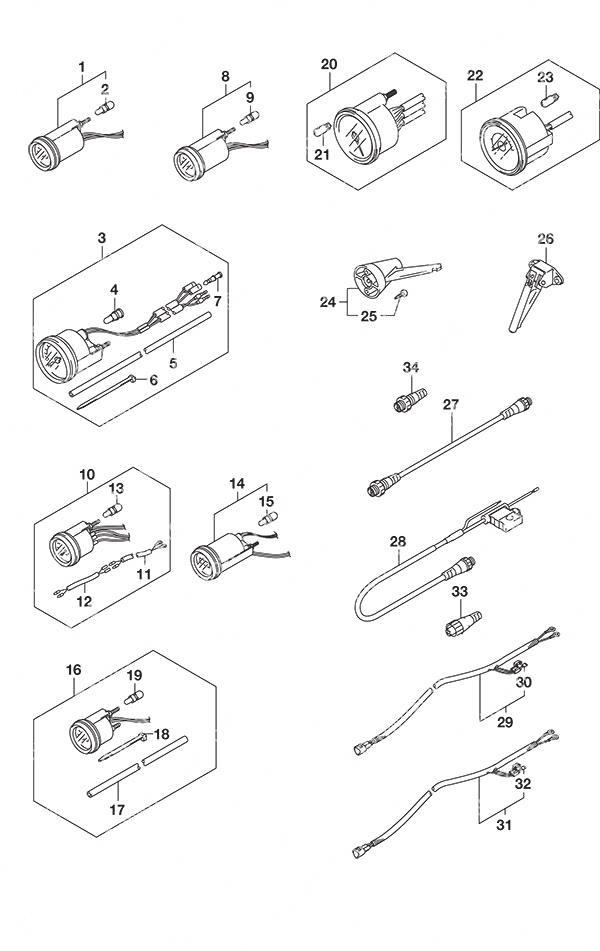 1
2
8
9
20
21
22
23
3
4
7
5
6
24
25
26
34
27
10
13
11
12
14
15
28
33
16
19
18
17
30
29
32
31