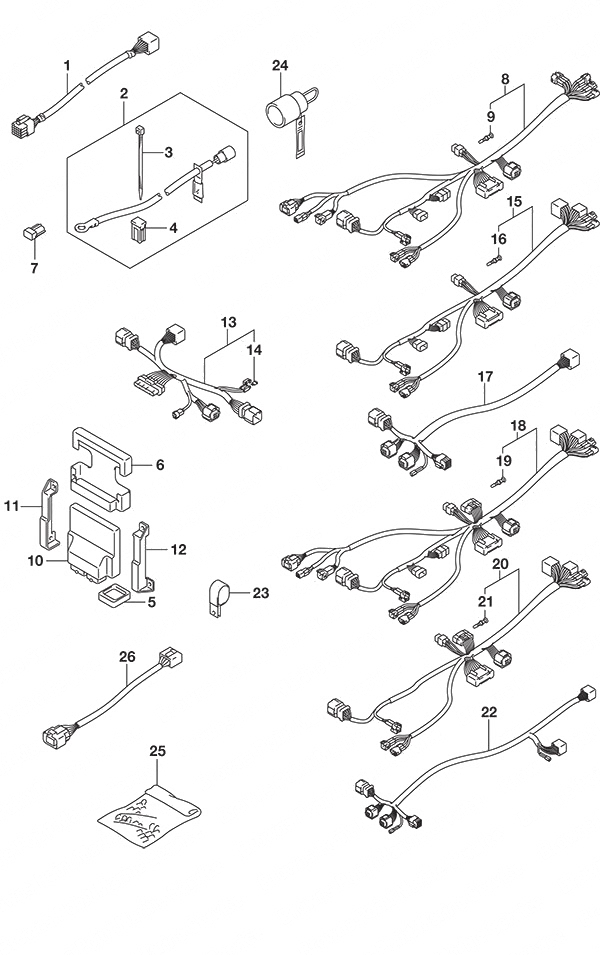 1
2
3
4
7
24
8
9
15
16
13
14
17
18
19
6
11
10
12
5
23
20
21
26
22
25