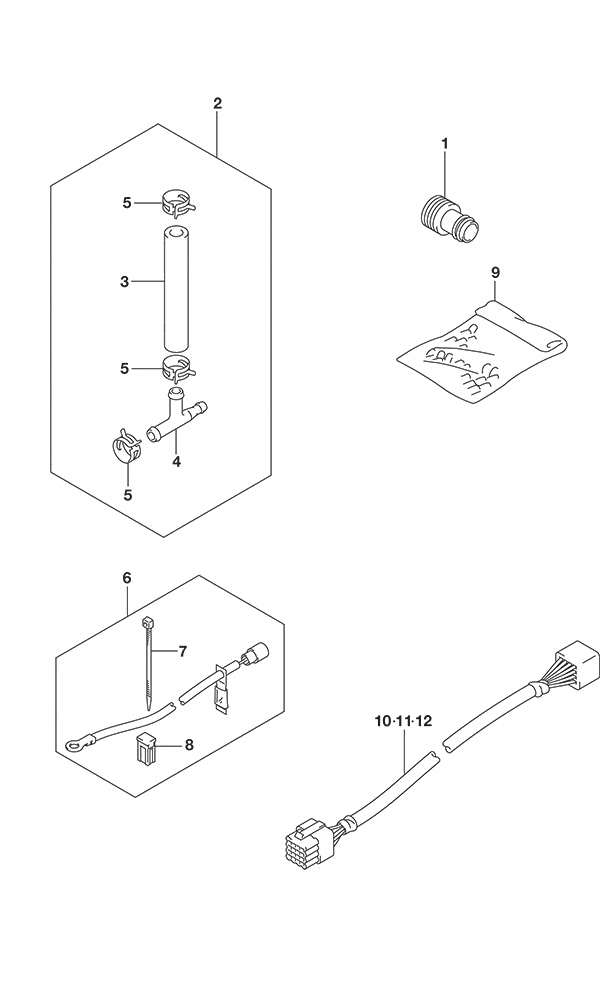 2
1
5
3
9
5
4
5
6
7
8
10·11·12