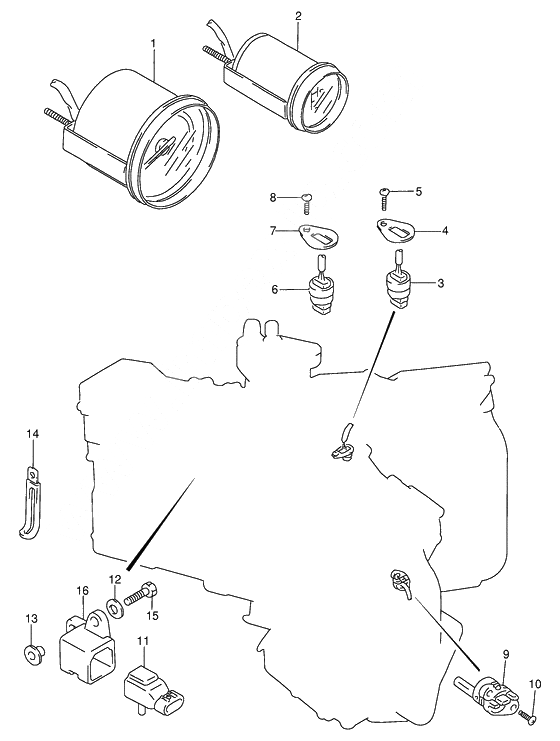 1
2
8
5
7
4
6
3
14
12
16
15
13
11
9
10