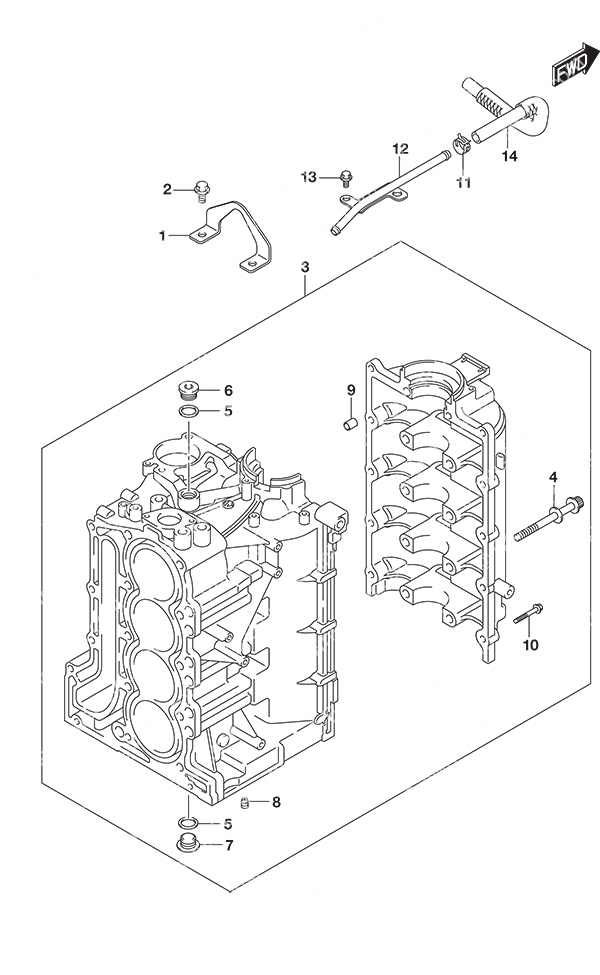 FWD

12
13
11
14
2
1
3
6
5
9
4
10
8
5
7