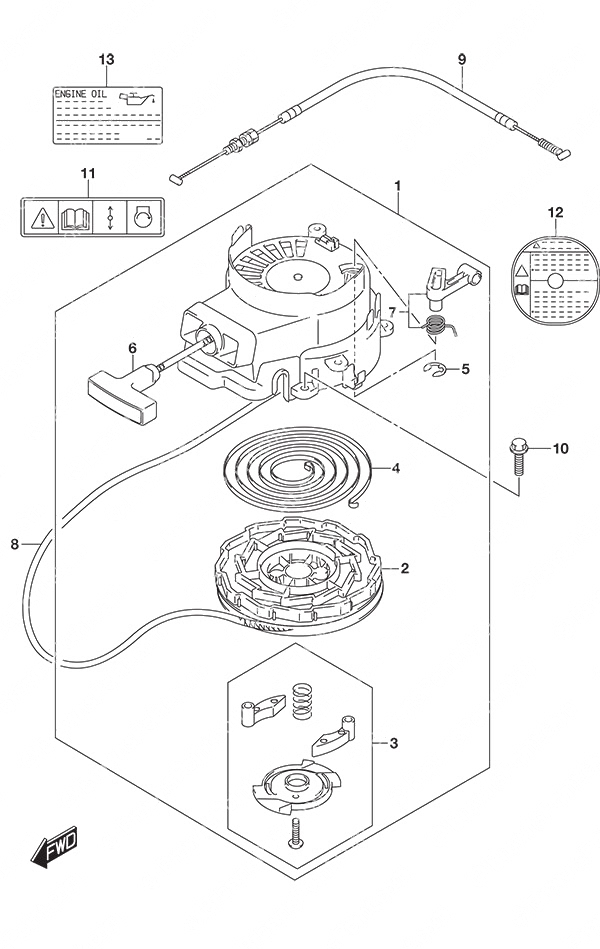 13
ENGINE OIL
9
11
1
12
7
6
5
10
4
8
2
3
FWD