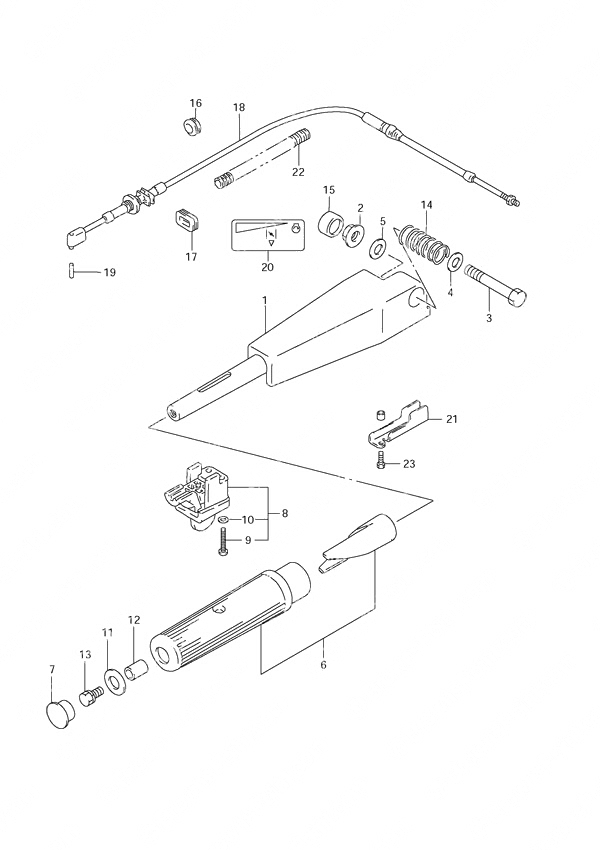 16
18
22
15
2
14
5
17
20
19
4
3
1
21
23
8
10
9
12
11
13
7
6