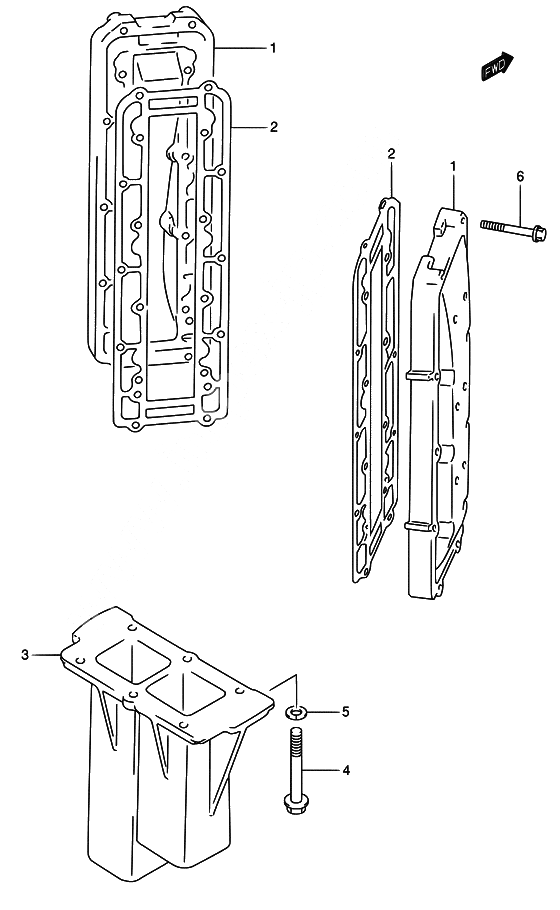 1
2
FWD
2
1
6
3
5
4