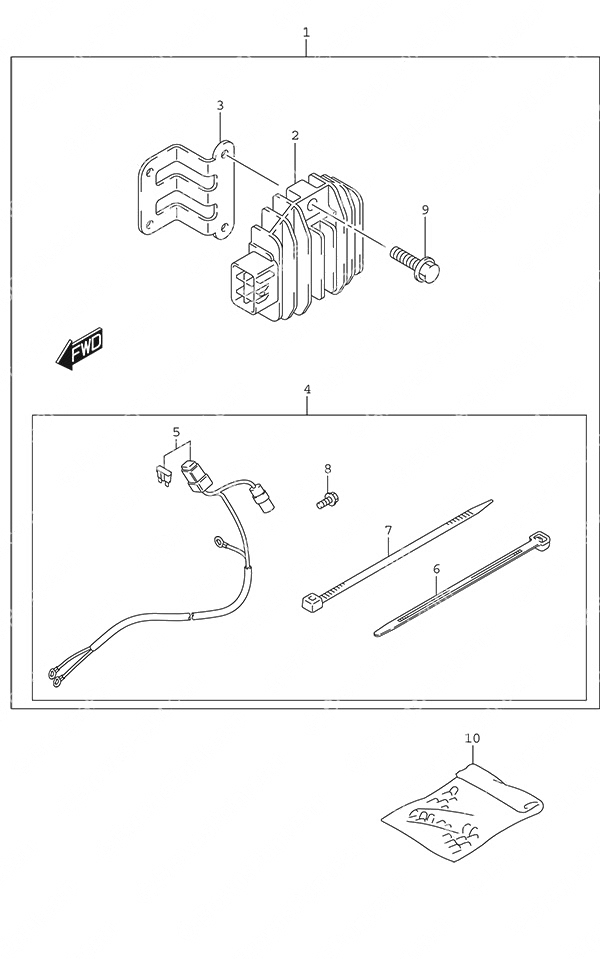 1
3
2
9
FWD
4
5
8
7
6
10