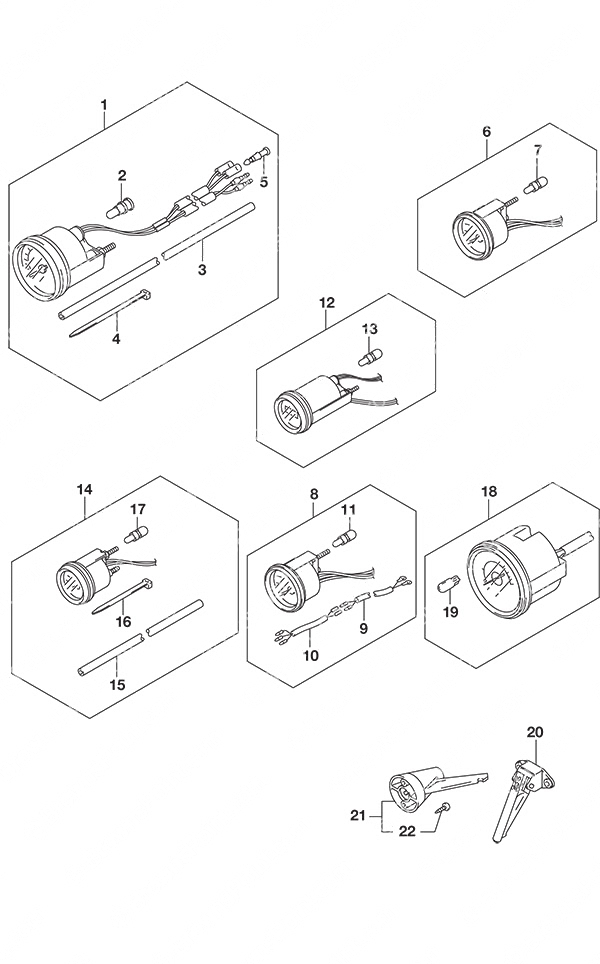 1
2
5
3
4
6
7
12
13
14
17
16
15
8
11
9
10
18
19
20
21
22